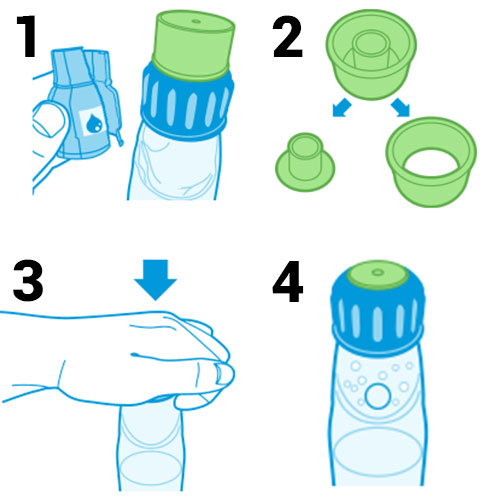 1

2

3

4